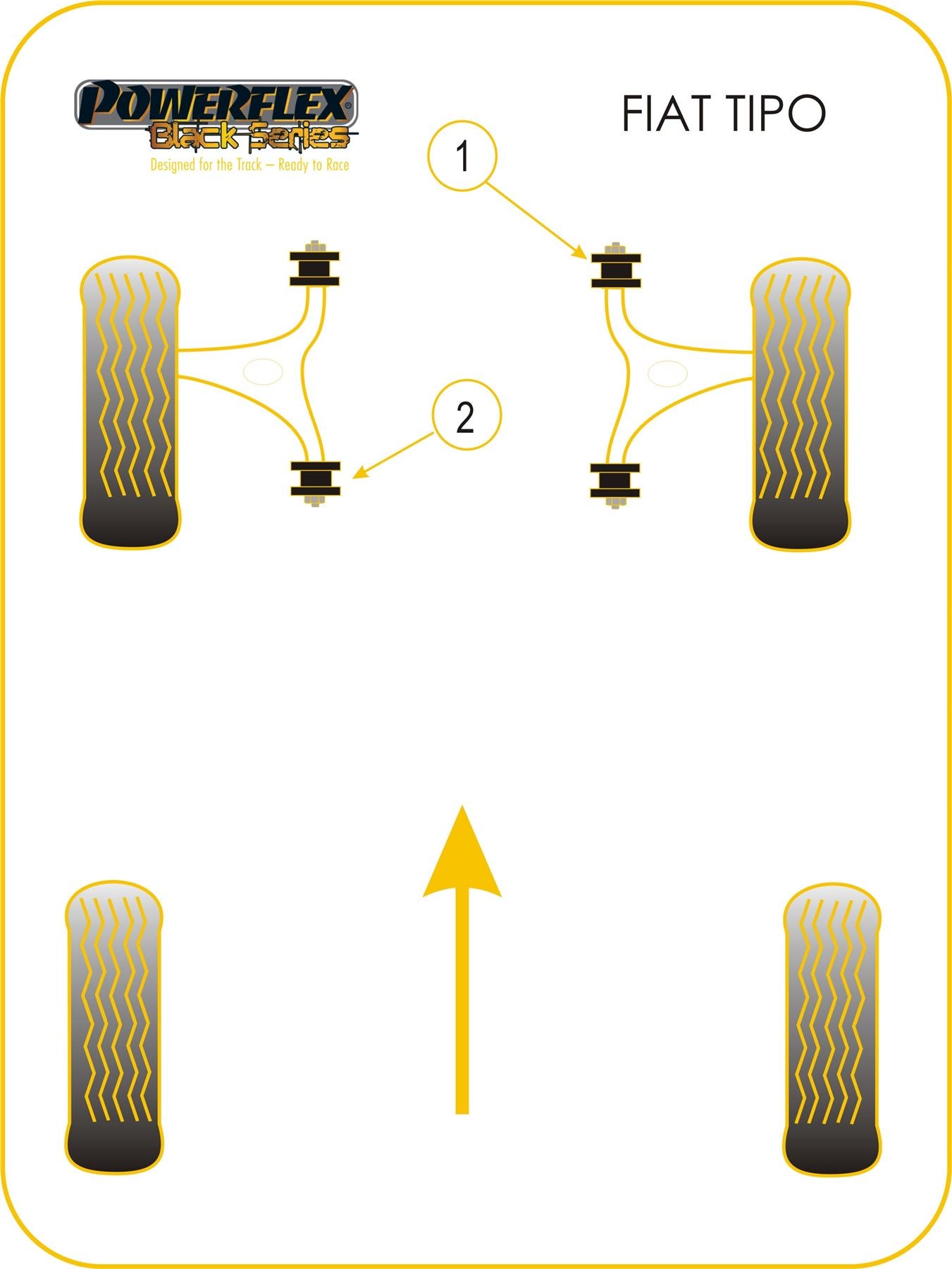 POWERFLEX®
Black Series
Designed for the Track – Ready to Race

FIAT TIPO

1

2