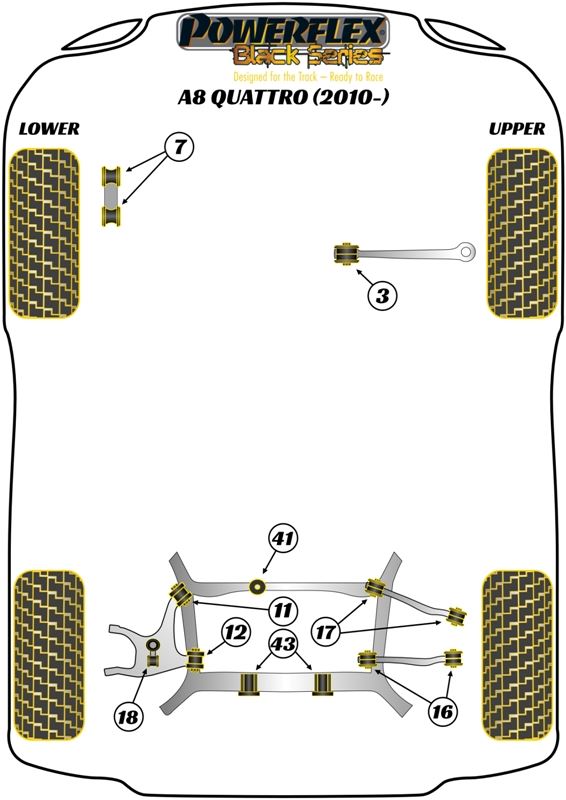 POWERFLEX
Black Series
Designed for the Track – Ready to Race
A8 QUATTRO (2010-)

LOWER

UPPER

7

3

41

11

12

17

43

18

16