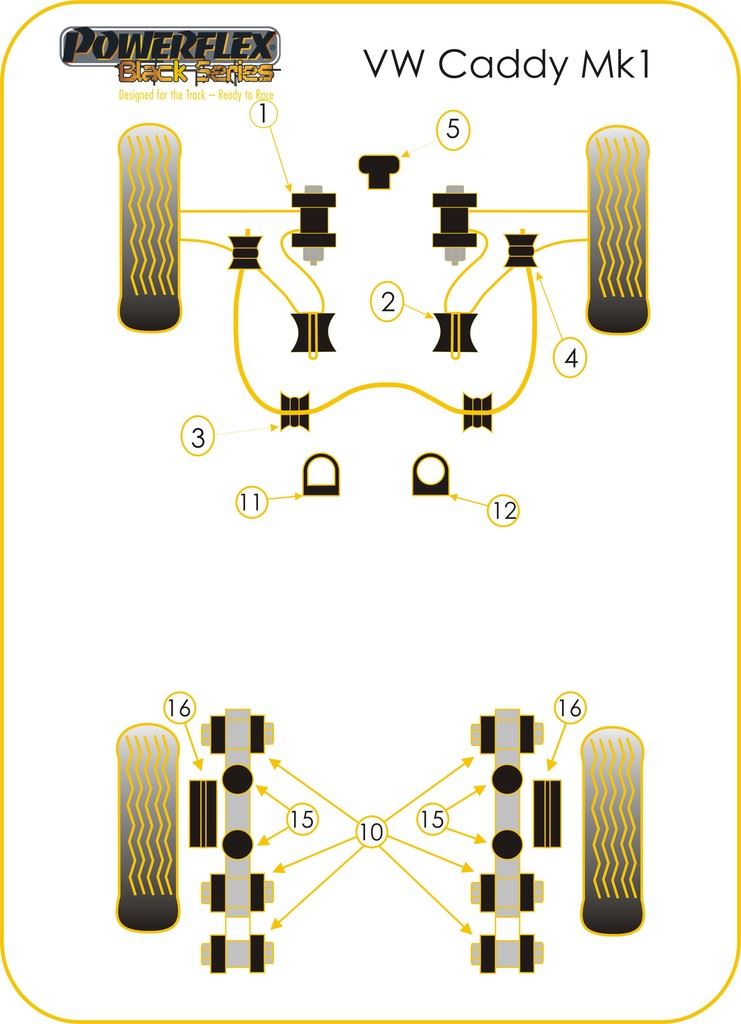 POWERFLEX
Black Series
Designed for the Track – Ready to Race

VW Caddy Mk1

1
5
2
4
3
11
12
16
16
15
10
15