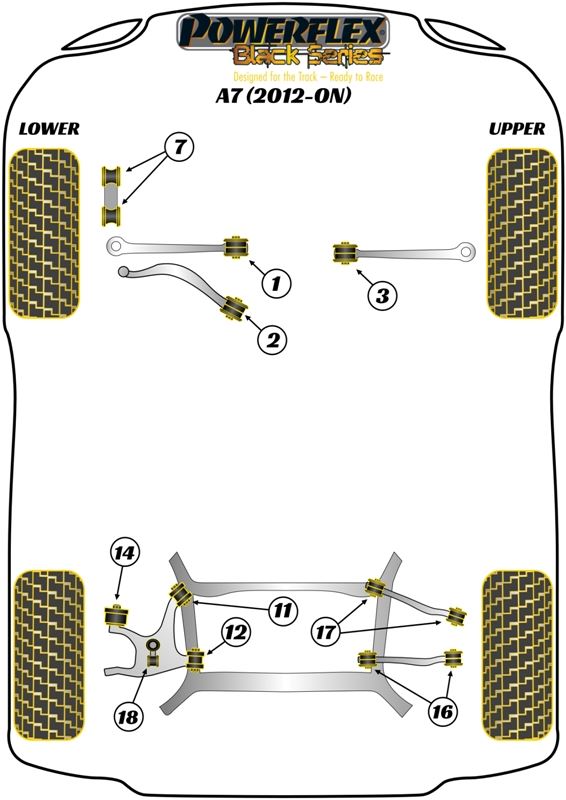 POWERFLEX
Black Series
Designed for the Track – Ready to Race
A7 (2012-ON)

LOWER

UPPER

7

1

2

3

14

11

12

18

17

16