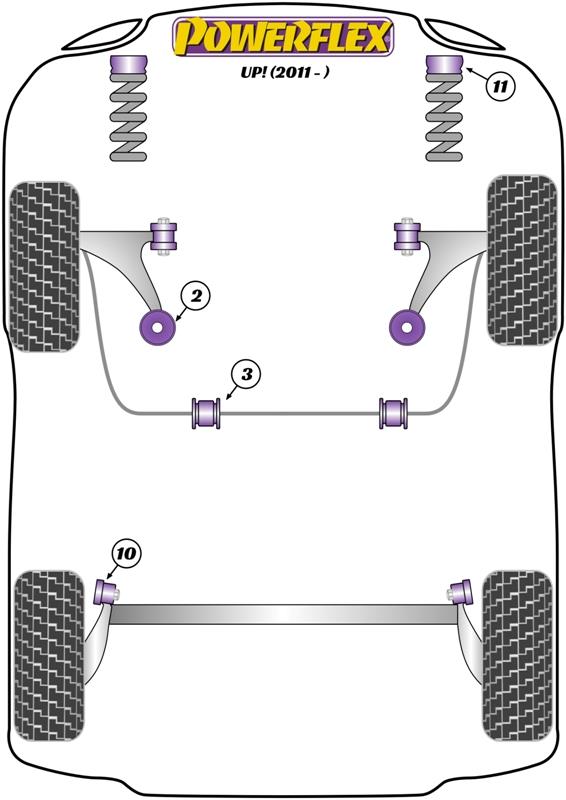 POWERFLEX
UP! (2011 - )

11

2

3

10