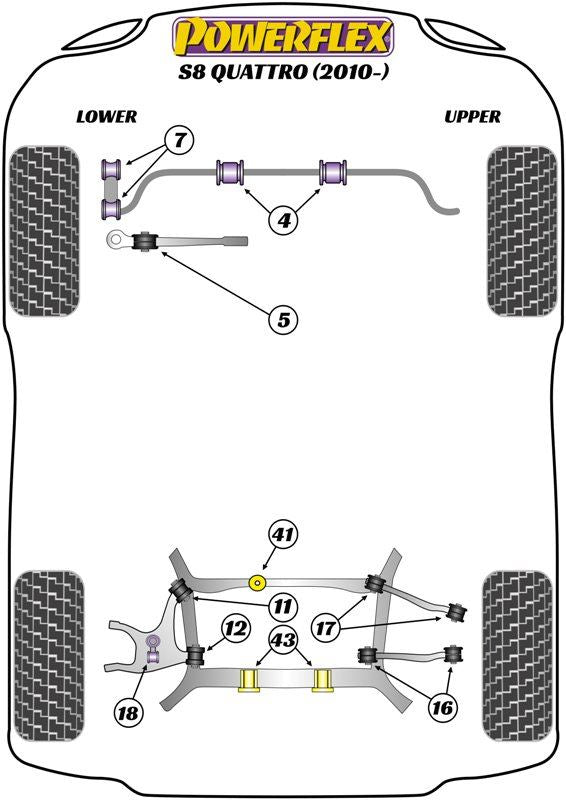 POWERFLEX
S8 QUATTRO (2010-)

LOWER

UPPER

7

4

5

41

11

12

17

43

18

16