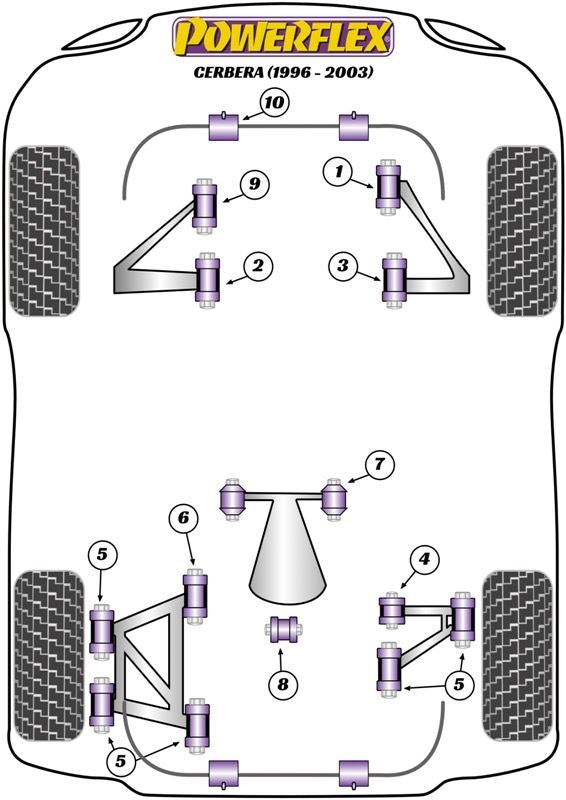 POWERFLEX
CERBERA (1996 - 2003)

10
9
1
2
3
7
6
5
4
8
5
5