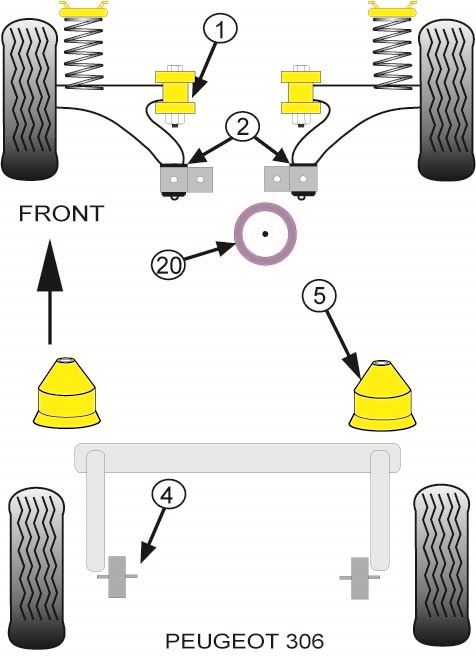 1

2

FRONT

20

5

4

PEUGEOT 306