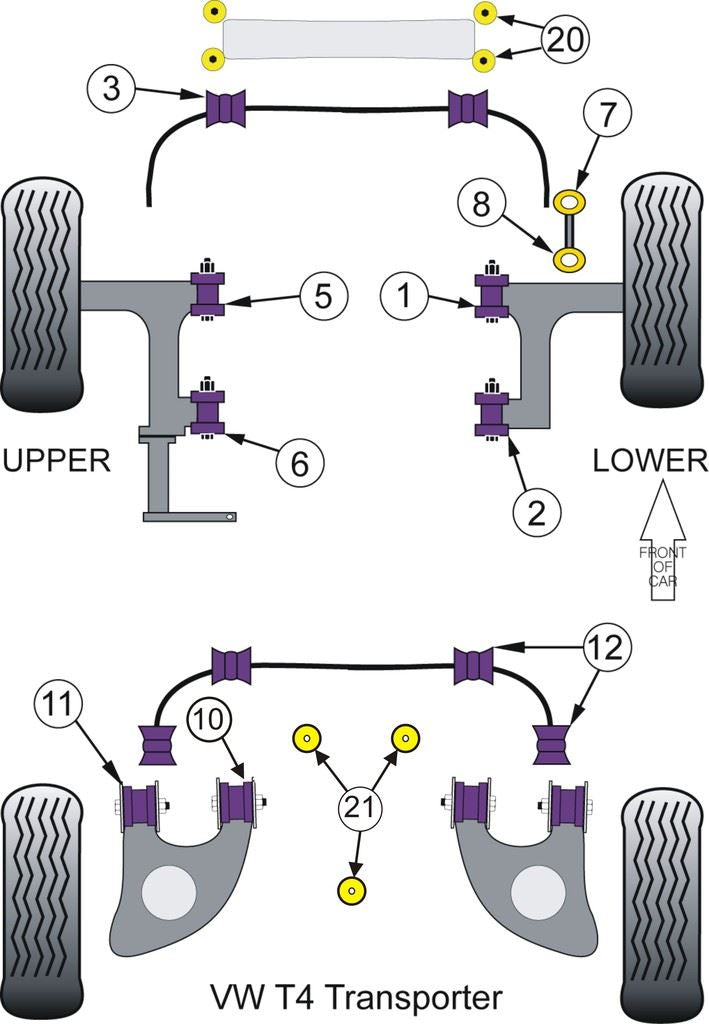 20
3
7
8
5
1
UPPER
6
LOWER
2
FRONT OF CAR
12
11
10
21
VW T4 Transporter