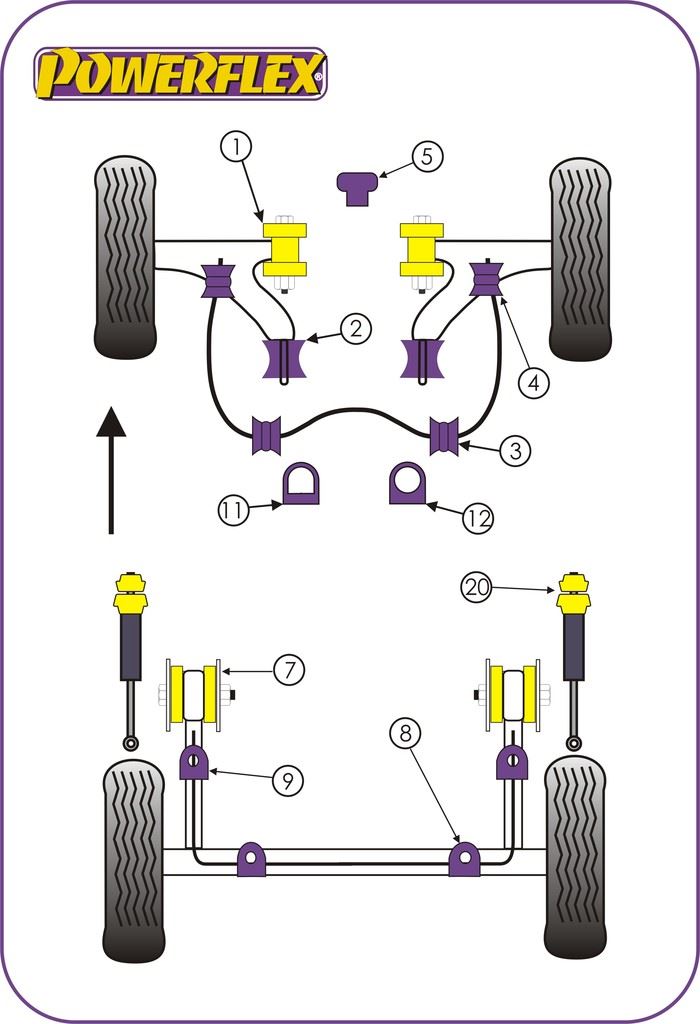 POWERFLEX®

1
5
2
4
3
11
12
20
7
8
9