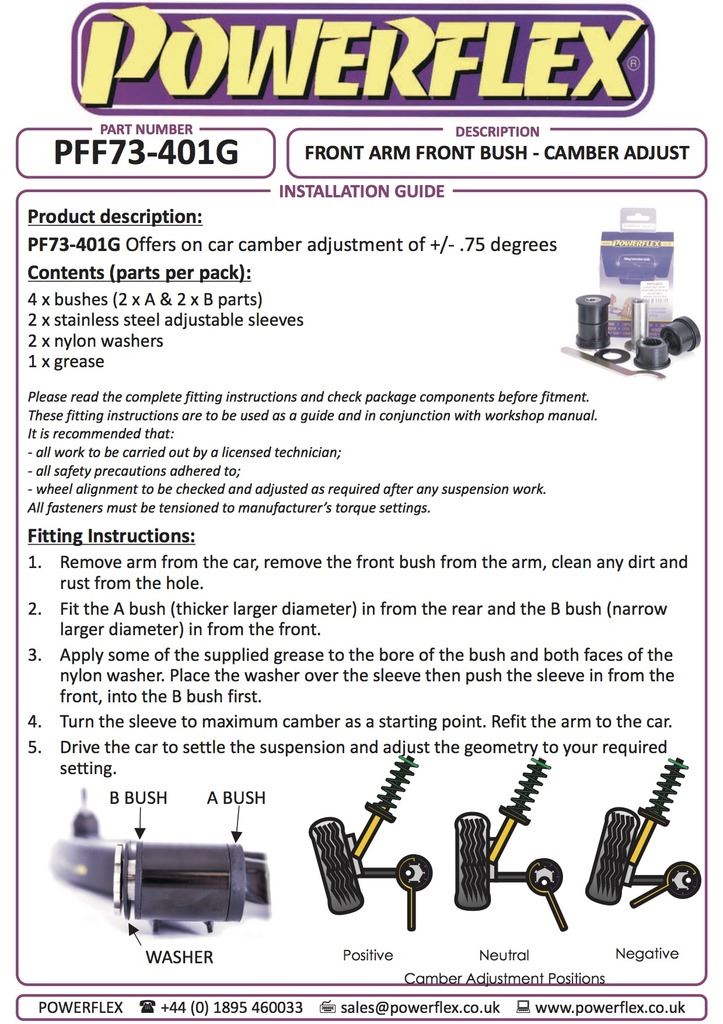 POWERFLEX®

PART NUMBER
PFF73-401G

DESCRIPTION
FRONT ARM FRONT BUSH - CAMBER ADJUST

INSTALLATION GUIDE

Product description:
PF73-401G Offers on car camber adjustment of +/- .75 degrees

Contents (parts per pack):
4 x bushes (2 x A & 2 x B parts)
2 x stainless steel adjustable sleeves
2 x nylon washers
1 x grease

POWERFLEX

Please read the complete fitting instructions and check package components before fitment.
These fitting instructions are to be used as a guide and in conjunction with workshop manual.
It is recommended that:
- all work to be carried out by a licensed technician;
- all safety precautions adhered to;
- wheel alignment to be checked and adjusted as required after any suspension work.
All fasteners must be tensioned to manufacturer's torque settings.

Fitting Instructions:
1. Remove arm from the car, remove the front bush from the arm, clean any dirt and rust from the hole.
2. Fit the A bush (thicker larger diameter) in from the rear and the B bush (narrow larger diameter) in from the front.
3. Apply some of the supplied grease to the bore of the bush and both faces of the nylon washer. Place the washer over the sleeve then push the sleeve in from the front, into the B bush first.
4. Turn the sleeve to maximum camber as a starting point. Refit the arm to the car.
5. Drive the car to settle the suspension and adjust the geometry to your required setting.

B BUSH
A BUSH
WASHER

Positive
Neutral
Negative
Camber Adjustment Positions

POWERFLEX ☎ +44 (0) 1895 460033 sales@powerflex.co.uk www.powerflex.co.uk