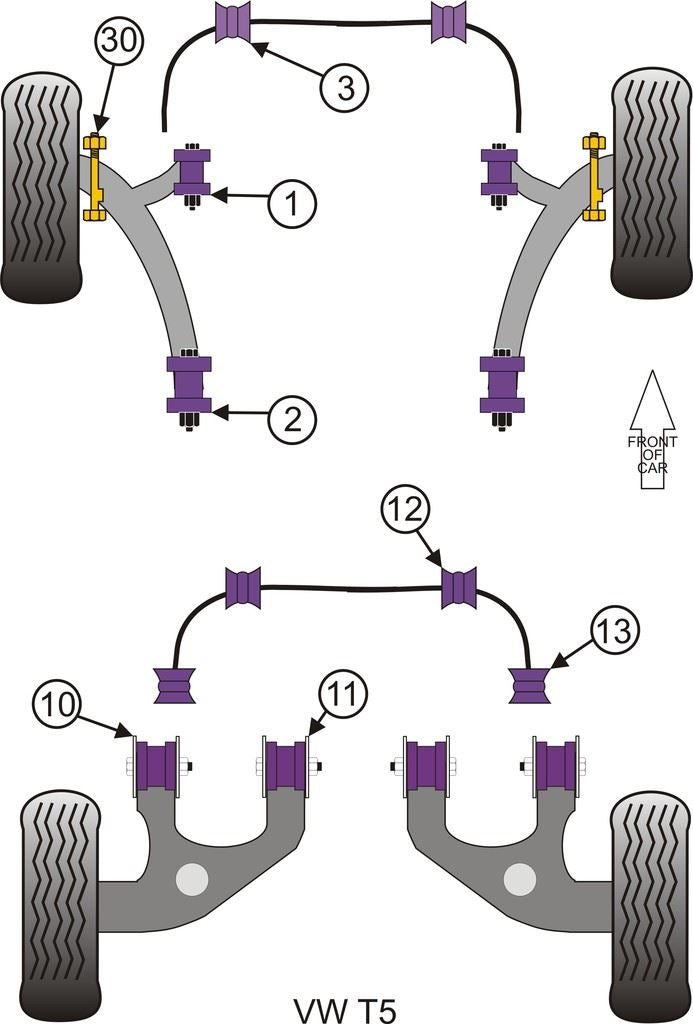 30

3

1

2

FRONT OF CAR

12

13

10

11

VW T5