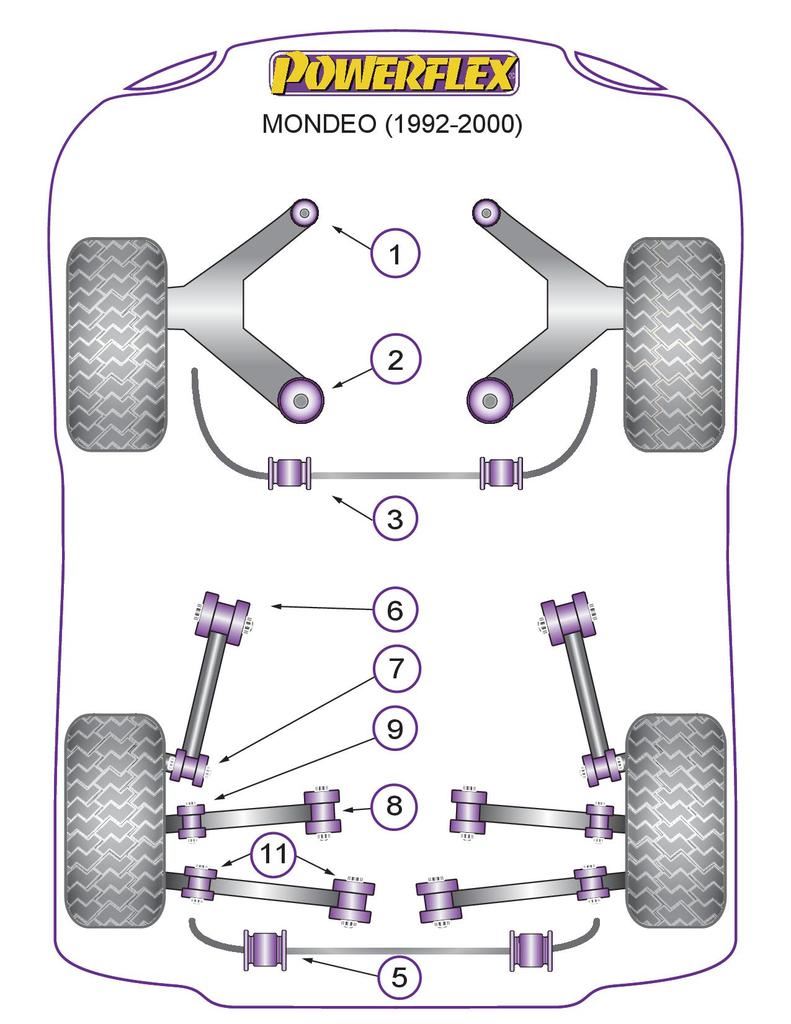 POWERFLEX

MONDEO (1992-2000)

1

2

3

6

7

9

8

11

5