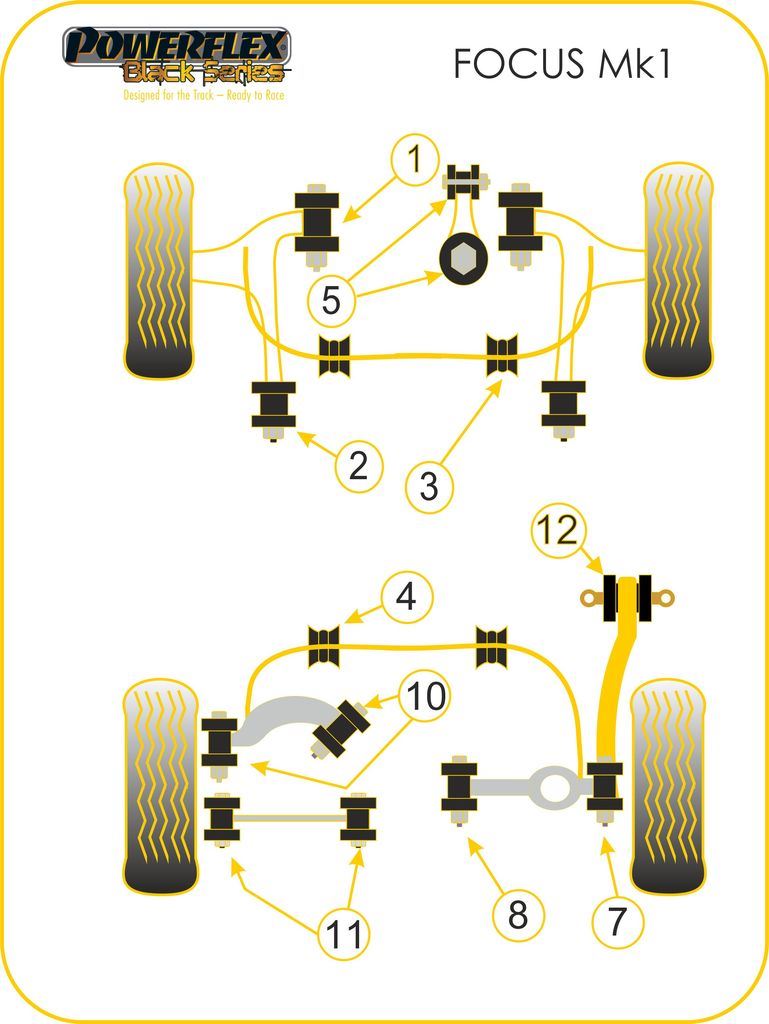 POWERFLEX
Black Series
Designed for the Track – Ready to Race

FOCUS Mk1

1
5
2
3
12
4
10
11
8
7