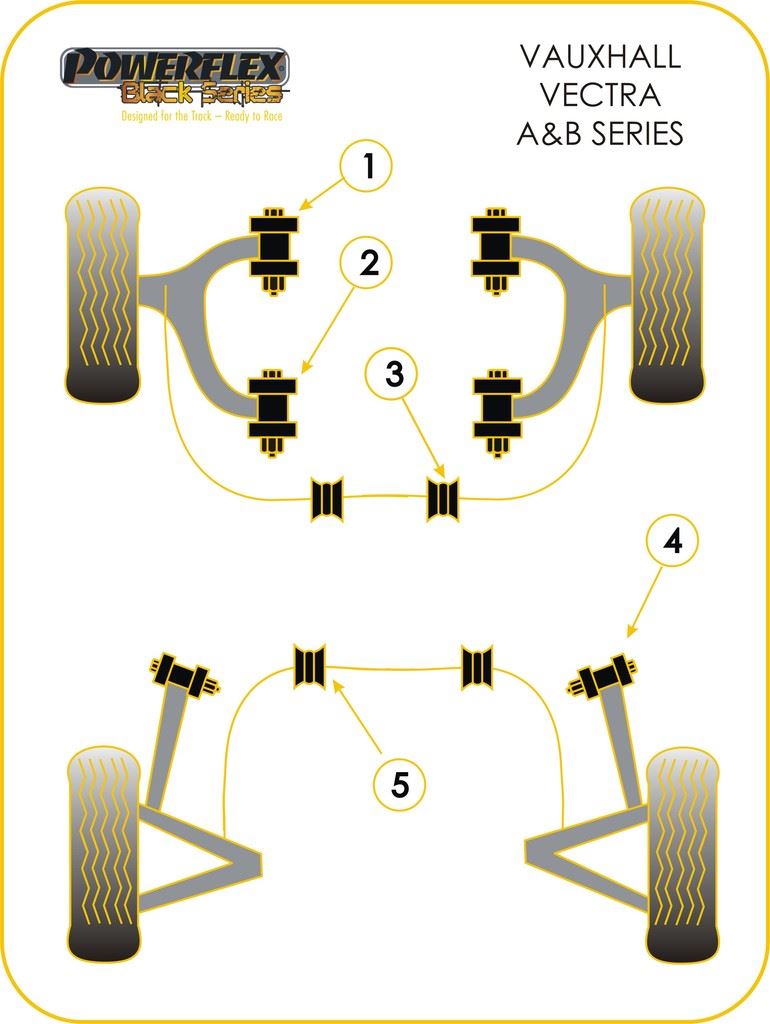 POWERFLEX
Black Series
Designed for the Track – Ready to Race

VAUXHALL
VECTRA
A&B SERIES

1

2

3

4

5