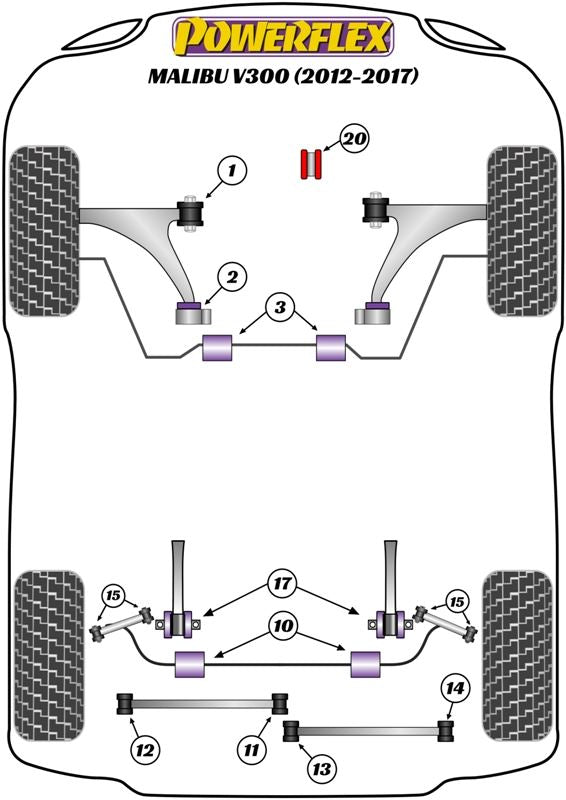 POWERFLEX
MALIBU V300 (2012-2017)

20
1
2
3

17
15
15
10
14
12
11
13