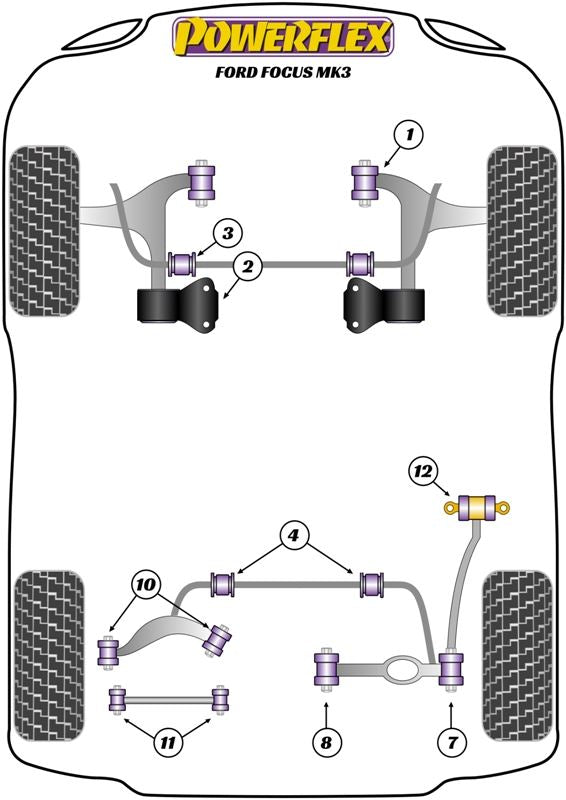 POWERFLEX
FORD FOCUS MK3

1
3
2
12
4
10
11
8
7