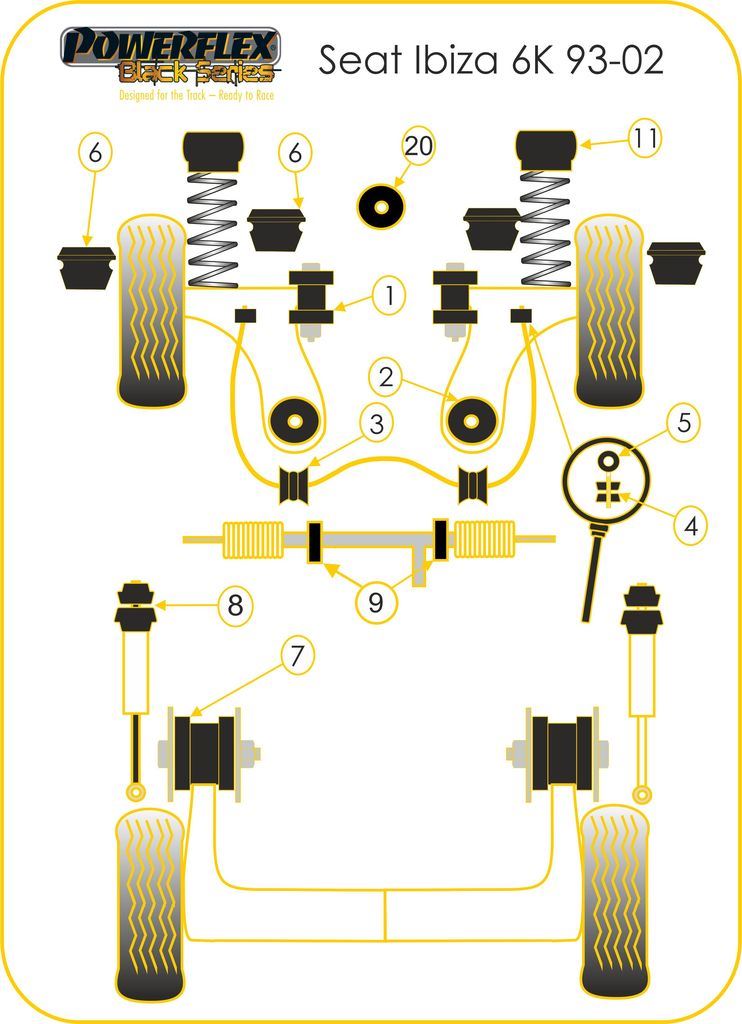 POWERFLEX
Black Series
Designed for the Track – Ready to Race

Seat Ibiza 6K 93-02

6
6
20
11
1
2
3
5
4
9
8
7