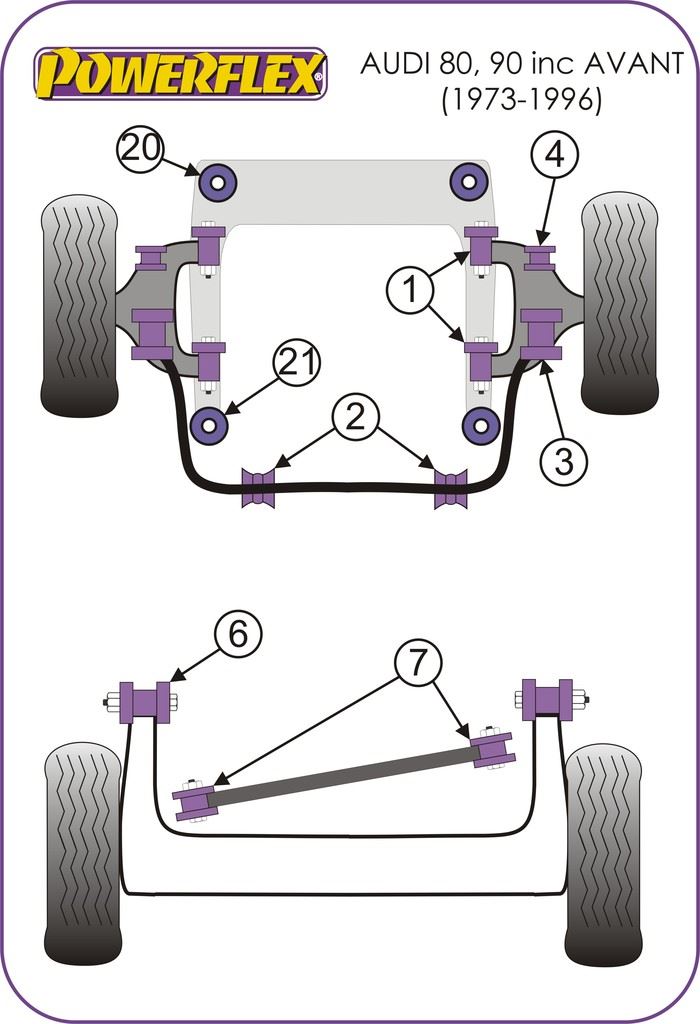 POWERFLEX®

AUDI 80, 90 inc AVANT
(1973-1996)

20
4
1
21
2
3
6
7