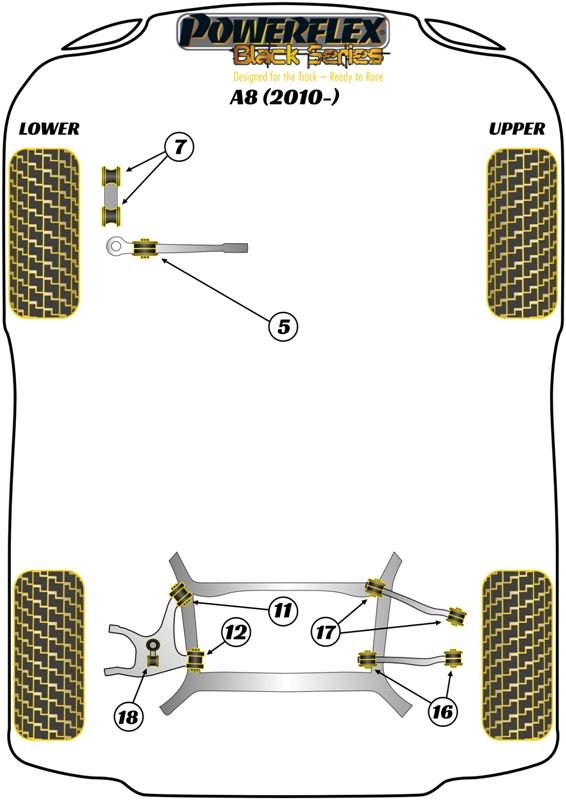 POWERFLEX
Black Series
Designed for the Track – Ready to Race

A8 (2010-)

LOWER

UPPER

7

5

11

12

17

18

16