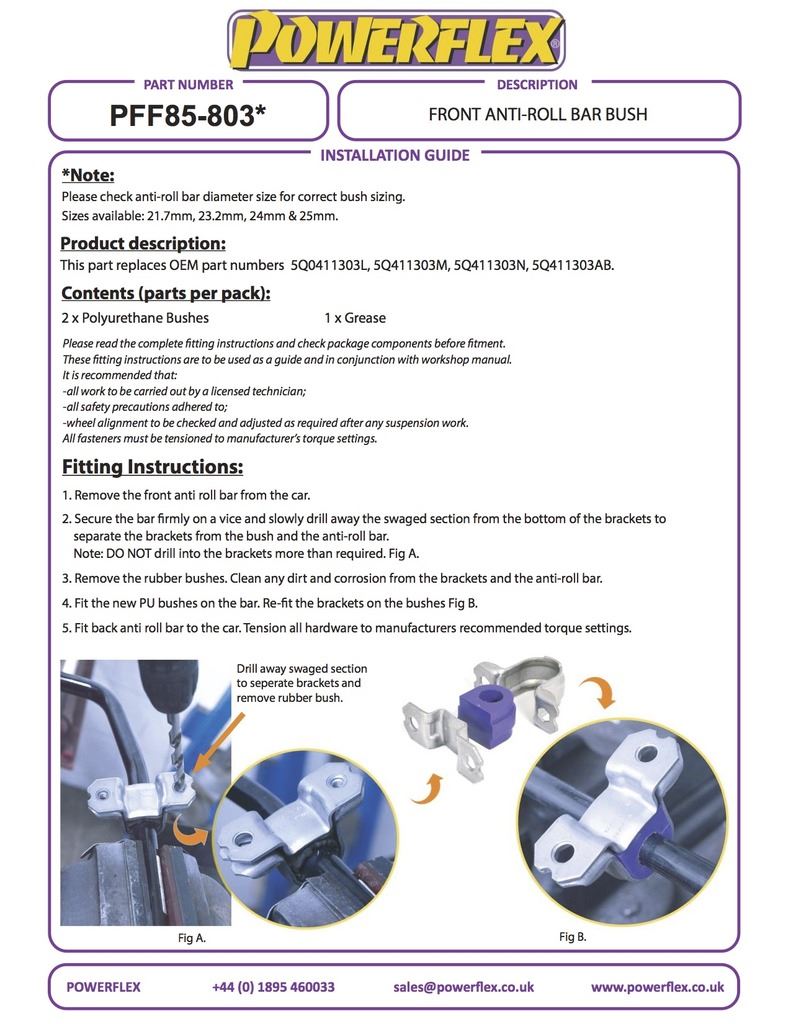 POWERFLEX

PART NUMBER
PFF85-803*

DESCRIPTION
FRONT ANTI-ROLL BAR BUSH

INSTALLATION GUIDE

*Note:
Please check anti-roll bar diameter size for correct bush sizing.
Sizes available: 21.7mm, 23.2mm, 24mm & 25mm.

Product description:
This part replaces OEM part numbers 5Q0411303L, 5Q411303M, 5Q411303N, 5Q411303AB.

Contents (parts per pack):
2 x Polyurethane Bushes 1 x Grease

Please read the complete fitting instructions and check package components before fitment.
These fitting instructions are to be used as a guide and in conjunction with workshop manual.
It is recommended that:
-all work to be carried out by a licensed technician;
-all safety precautions adhered to;
-wheel alignment to be checked and adjusted as required after any suspension work.
All fasteners must be tensioned to manufacturer's torque settings.

Fitting Instructions:
1. Remove the front anti roll bar from the car.
2. Secure the bar firmly on a vice and slowly drill away the swaged section from the bottom of the brackets to separate the brackets from the bush and the anti-roll bar.
Note: DO NOT drill into the brackets more than required. Fig A.
3. Remove the rubber bushes. Clean any dirt and corrosion from the brackets and the anti-roll bar.
4. Fit the new PU bushes on the bar. Re-fit the brackets on the bushes Fig B.
5. Fit back anti roll bar to the car. Tension all hardware to manufacturers recommended torque settings.

Drill away swaged section to seperate brackets and remove rubber bush.

Fig A.

Fig B.

POWERFLEX +44 (0) 1895 460033 sales@powerflex.co.uk www.powerflex.co.uk