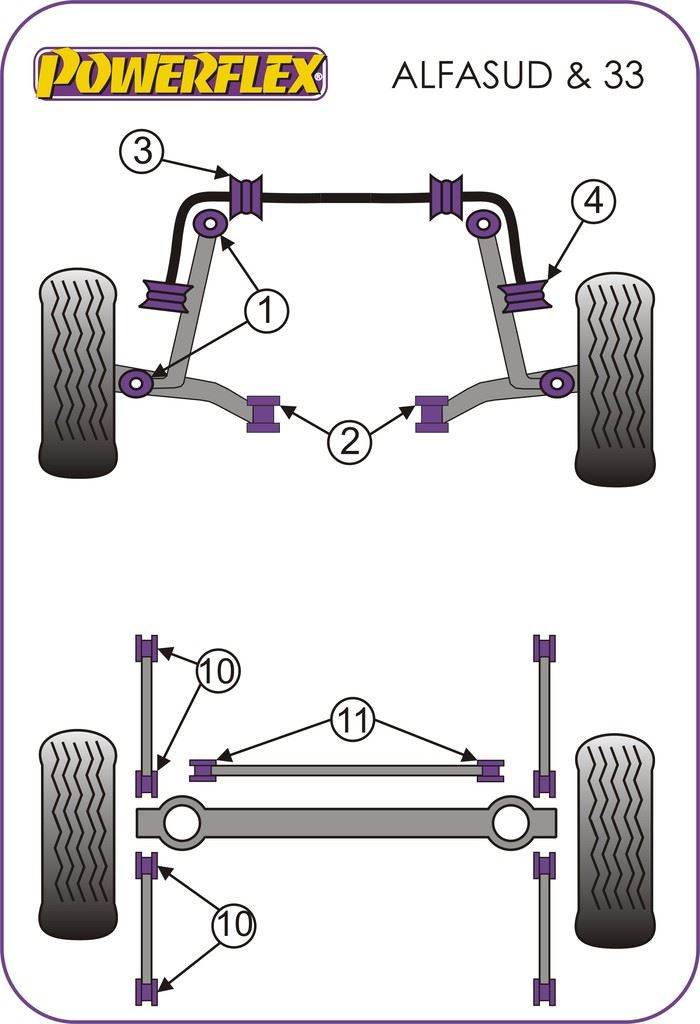 POWERFLEX®

ALFASUD & 33

3

4

1

2

10

11

10