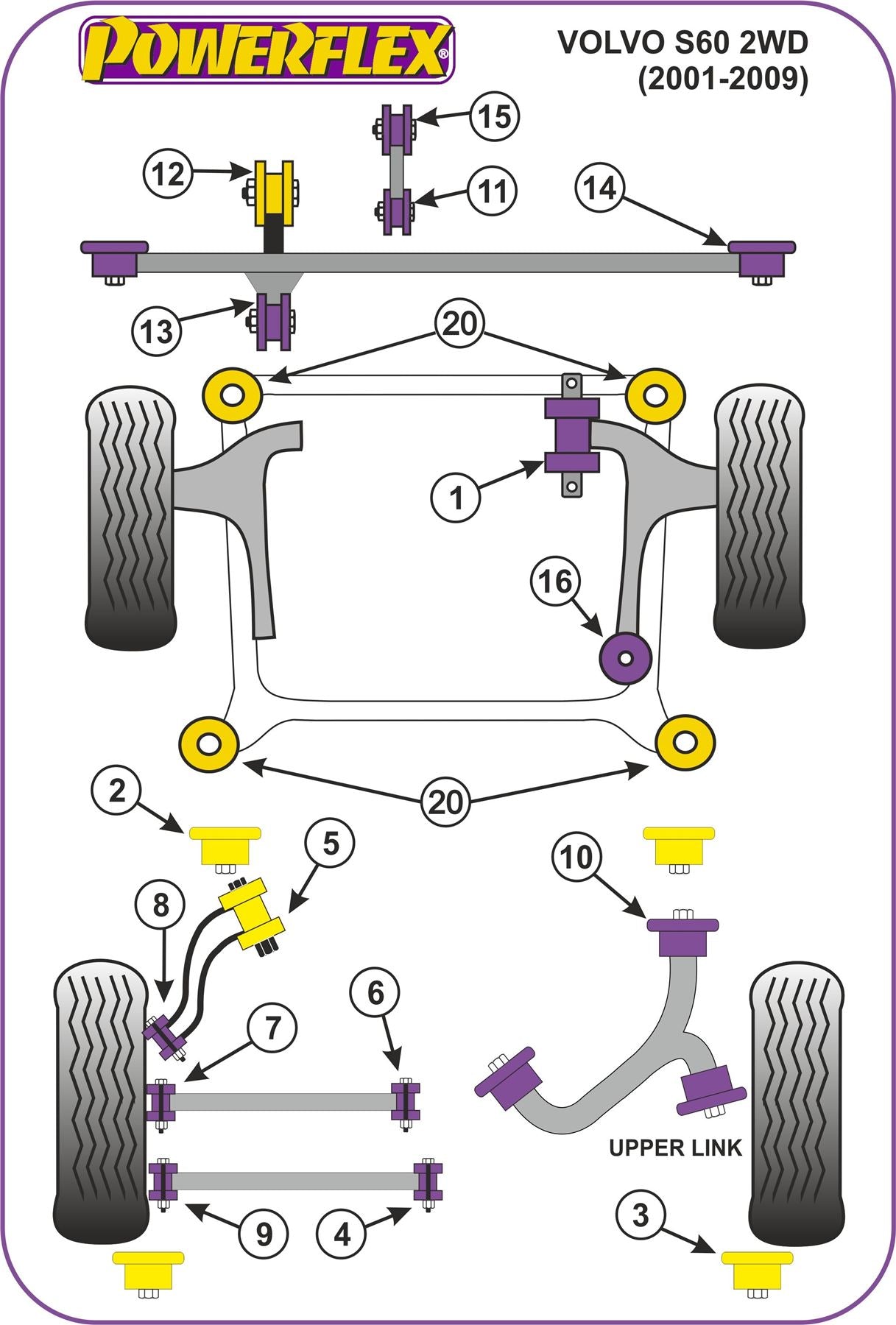 POWERFLEX®

VOLVO S60 2WD
(2001-2009)

15

12

11

14

13

20

1

16

20

2

5

10

8

6

7

UPPER LINK

9

4

3