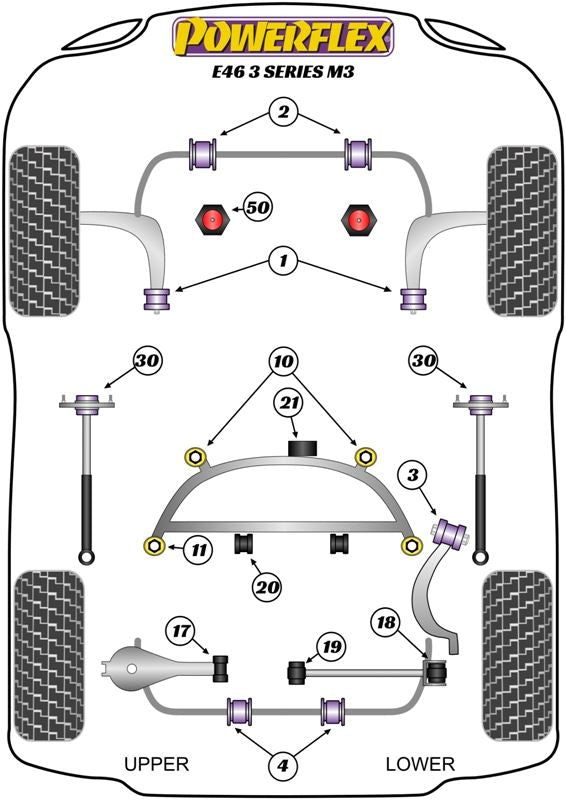 POWERFLEX
E46 3 SERIES M3

2
50
1
30
10
30
21
3
11
20
17
19
18
4
UPPER
LOWER