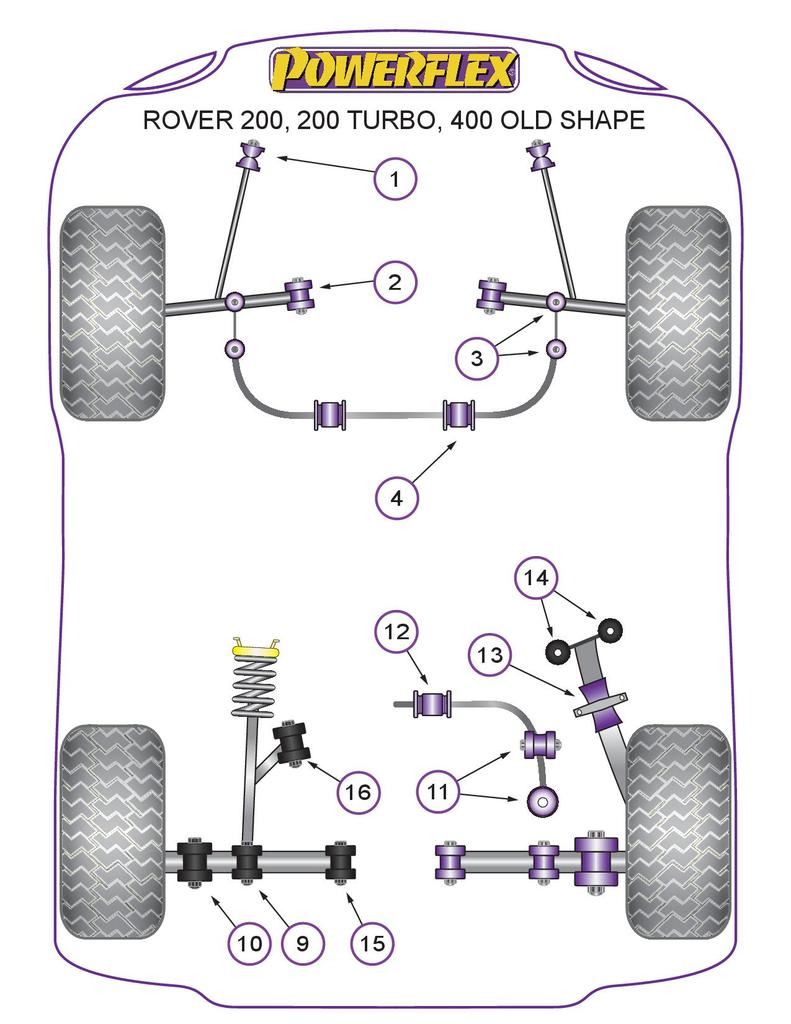 POWERFLEX

ROVER 200, 200 TURBO, 400 OLD SHAPE

1

2

3

4

14

12

13

16

11

10

9

15