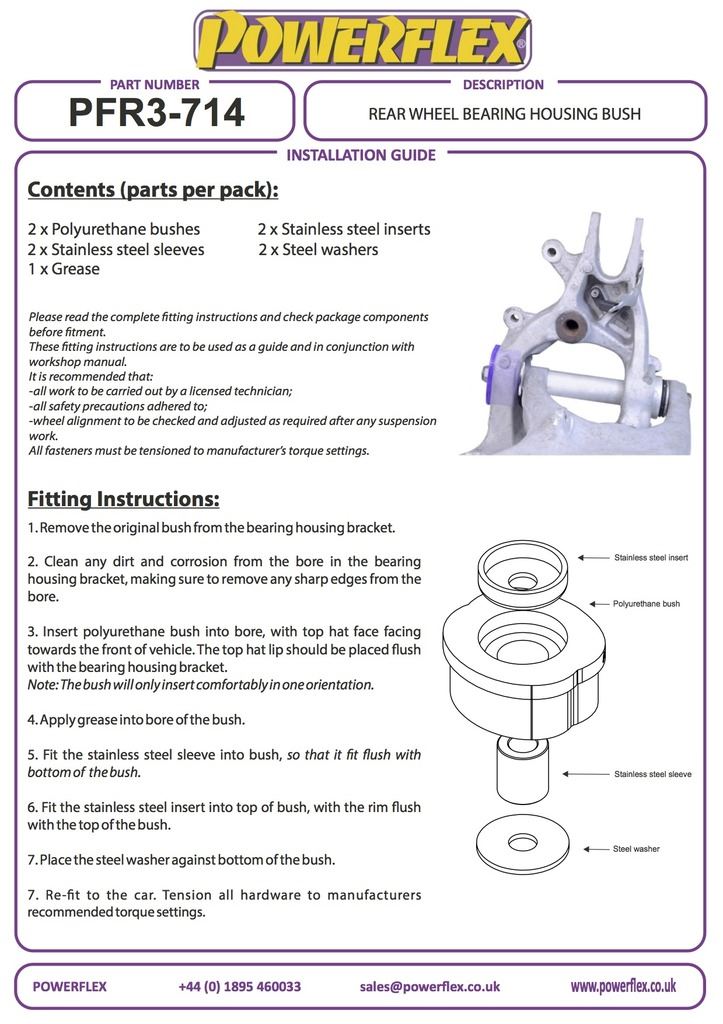 POWERFLEX

PART NUMBER
PFR3-714

DESCRIPTION
REAR WHEEL BEARING HOUSING BUSH

INSTALLATION GUIDE

Contents (parts per pack):

2 x Polyurethane bushes
2 x Stainless steel sleeves
1 x Grease

2 x Stainless steel inserts
2 x Steel washers

Please read the complete fitting instructions and check package components before fitment.
These fitting instructions are to be used as a guide and in conjunction with workshop manual.
It is recommended that:
-all work to be carried out by a licensed technician;
-all safety precautions adhered to;
-wheel alignment to be checked and adjusted as required after any suspension work.
All fasteners must be tensioned to manufacturer's torque settings.

Fitting Instructions:

1. Remove the original bush from the bearing housing bracket.

2. Clean any dirt and corrosion from the bore in the bearing housing bracket, making sure to remove any sharp edges from the bore.

3. Insert polyurethane bush into bore, with top hat face facing towards the front of vehicle. The top hat lip should be placed flush with the bearing housing bracket.
Note: The bush will only insert comfortably in one orientation.

4. Apply grease into bore of the bush.

5. Fit the stainless steel sleeve into bush, so that it fit flush with bottom of the bush.

6. Fit the stainless steel insert into top of bush, with the rim flush with the top of the bush.

7. Place the steel washer against bottom of the bush.

7. Re-fit to the car. Tension all hardware to manufacturers recommended torque settings.

Stainless steel insert
Polyurethane bush
Stainless steel sleeve
Steel washer

POWERFLEX
+44 (0) 1895 460033
sales@powerflex.co.uk
www.powerflex.co.uk