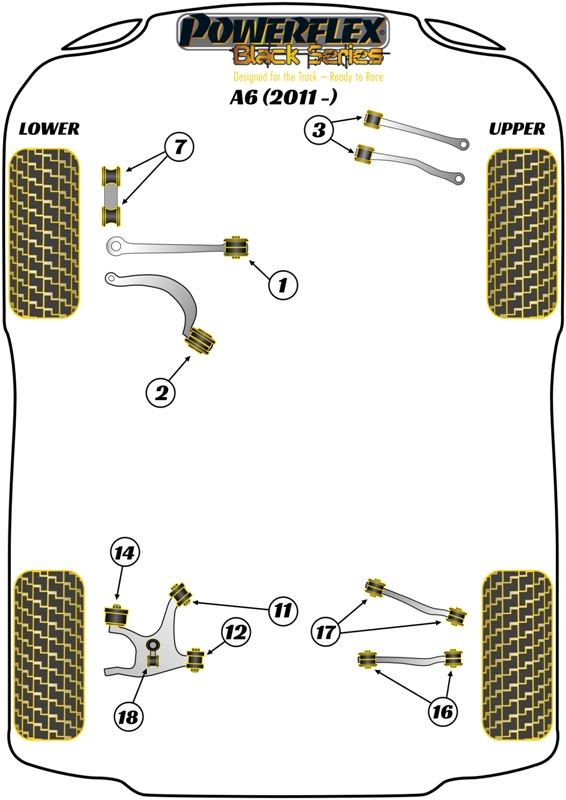 POWERFLEX
Black Series
Designed for the Track – Ready to Race

A6 (2011 -)

LOWER

UPPER

7

3

1

2

14

11

12

18

17

16