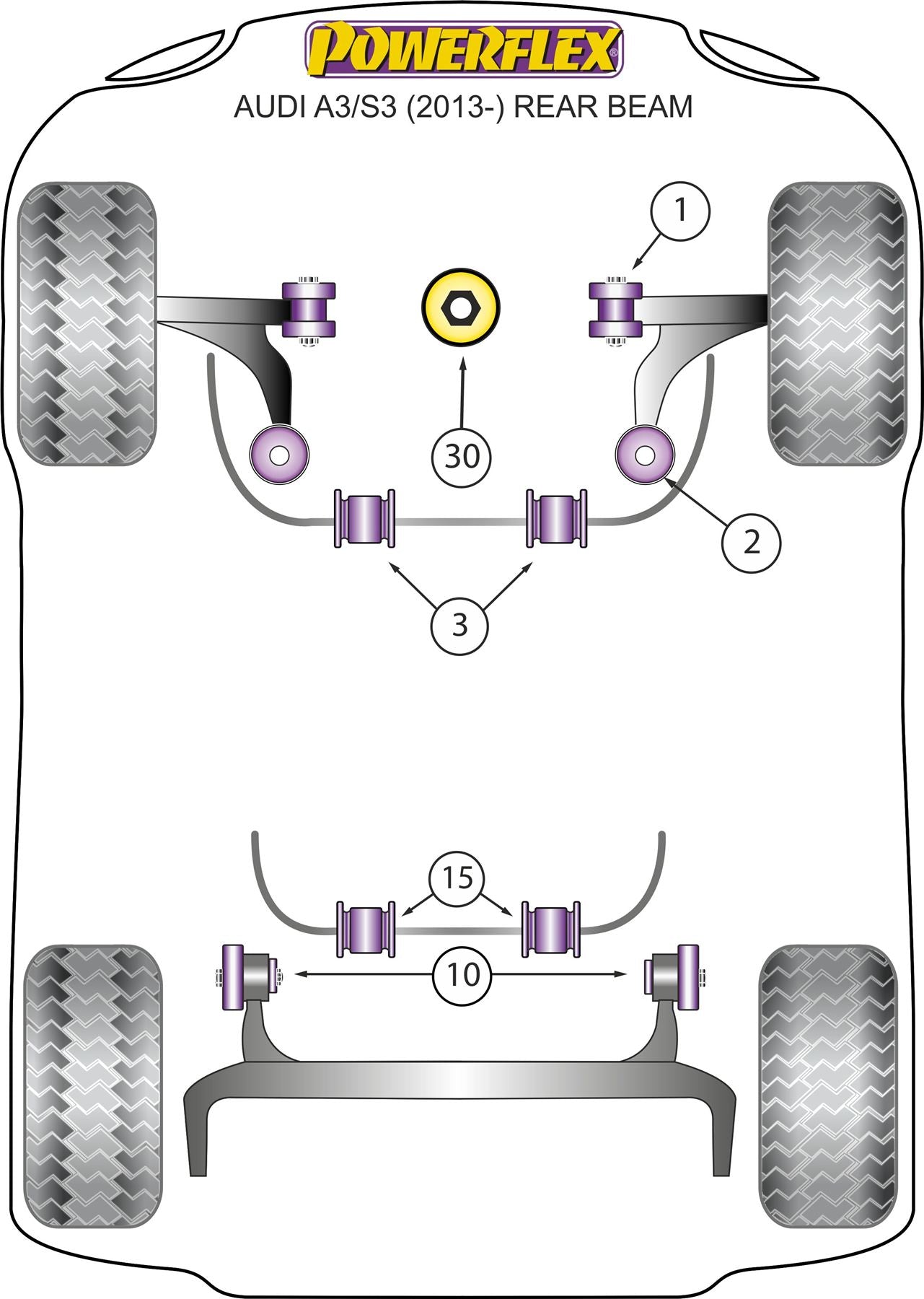 POWERFLEX®
AUDI A3/S3 (2013-) REAR BEAM

1

30

2

3

15

10