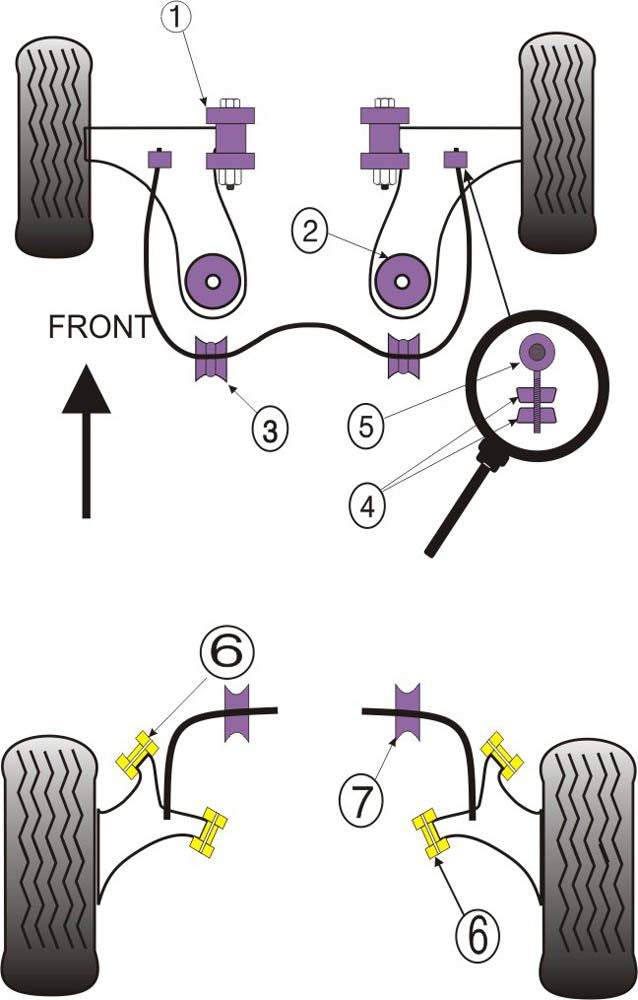 1
2
FRONT
3
5
4
6
7
6