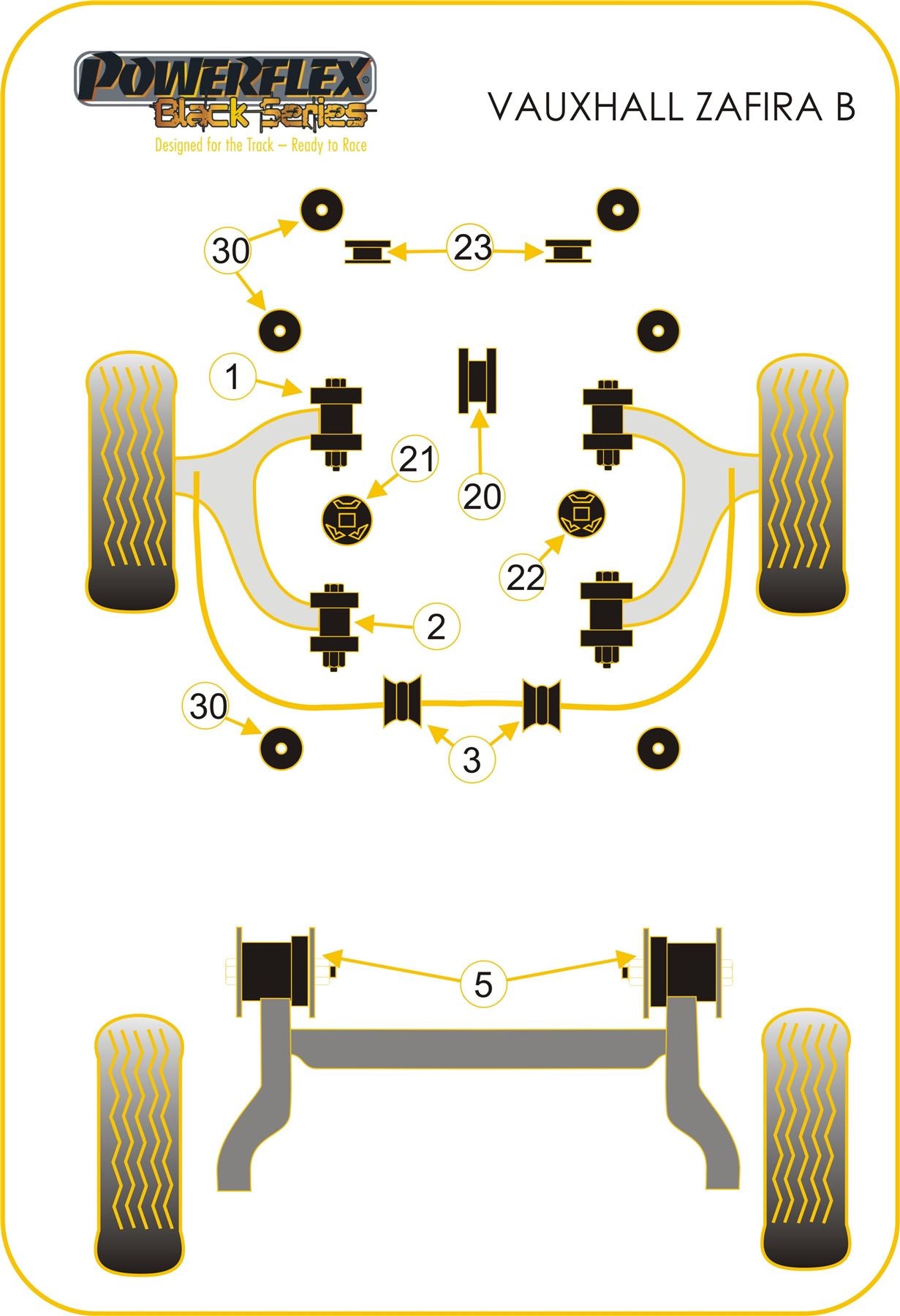 POWERFLEX
Black Series
Designed for the Track – Ready to Race

VAUXHALL ZAFIRA B

30
23
1
21
20
22
2
30
3
5