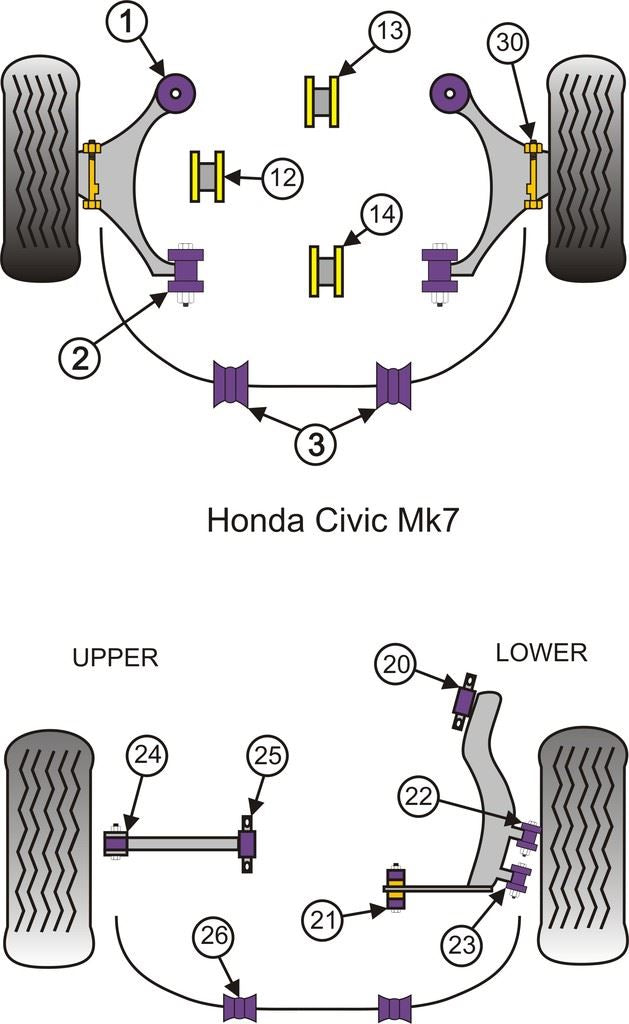 1
13
30
12
14
2
3

Honda Civic Mk7

UPPER
LOWER
20
24
25
22
21
23
26