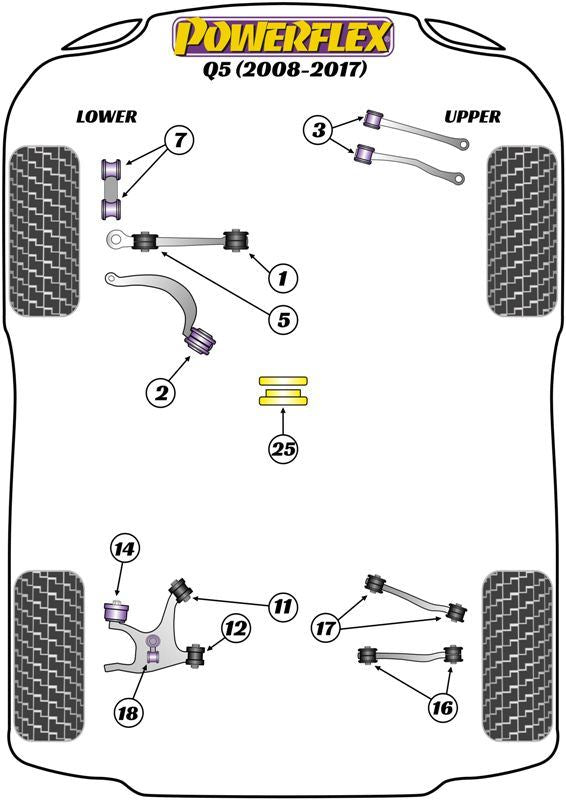 POWERFLEX
Q5 (2008-2017)

LOWER

UPPER

7

3

1

5

2

25

14

11

12

17

18

16