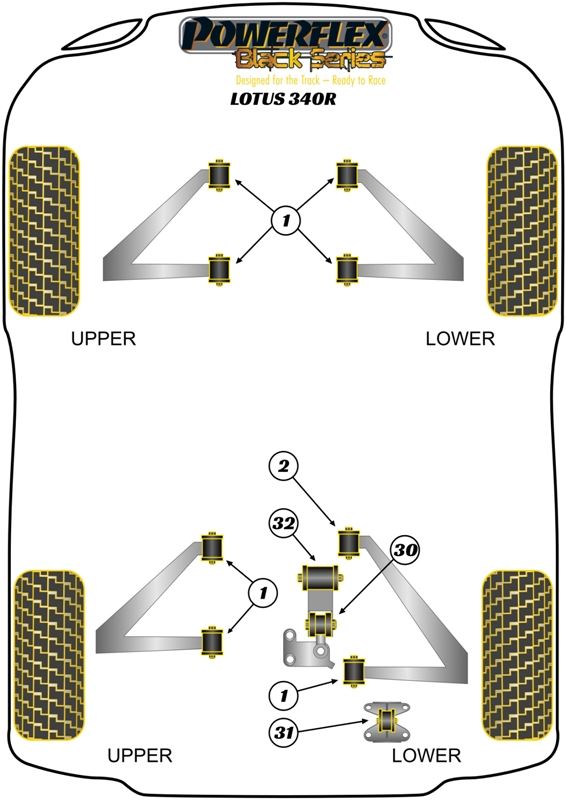 POWERFLEX
Black Series
Designed for the Track – Ready to Race
LOTUS 340R

1

UPPER

LOWER

2

32

30

1

1

31

UPPER

LOWER