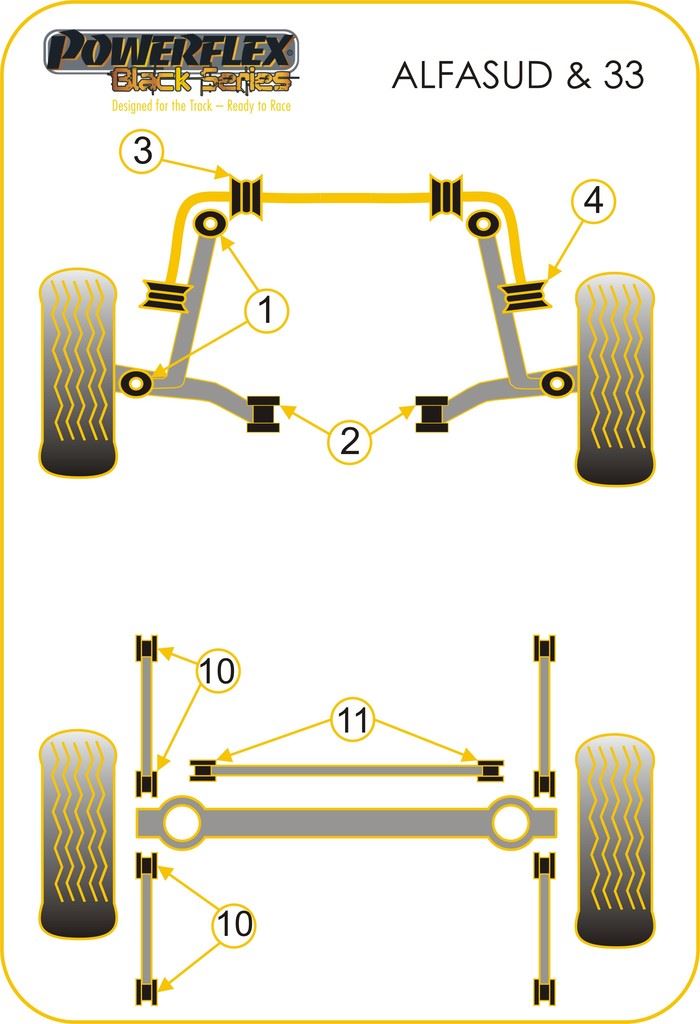 POWERFLEX
Black Series
Designed for the Track – Ready to Race

ALFASUD & 33

3
4
1
2

10
11
10